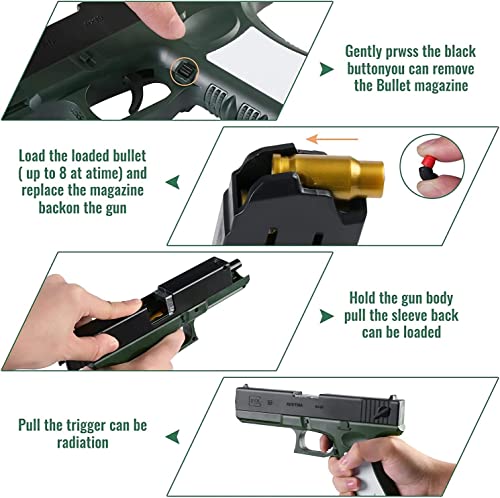 Gently prwss the black buttonyou can remove the Bullet magazine

Load the loaded bullet ( up to 8 at atime) and replace the magazine backon the gun

Hold the gun body pull the sleeve back can be loaded

Pull the trigger can be radiation