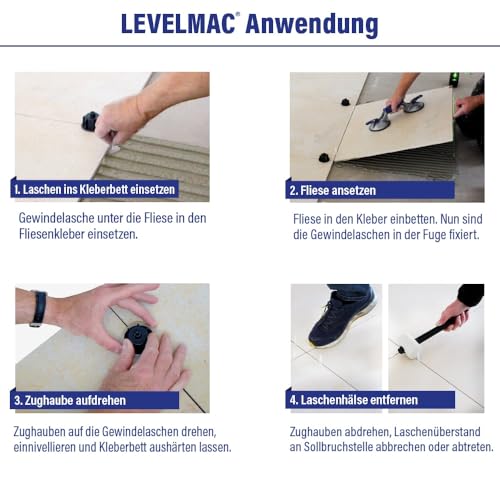 LEVELMAC® Anwendung

1. Laschen ins Kleberbett einsetzen

Gewindelasche unter die Fliese in den Fliesenkleber einsetzen.

2. Fliese ansetzen

Fliese in den Kleber einbetten. Nun sind die Gewindelaschen in der Fuge fixiert.

3. Zughaube aufdrehen

Zughauben auf die Gewindelaschen drehen, einnivellieren und Kleberbett aushärten lassen.

4. Laschenhälse entfernen

Zughauben abdrehen, Laschenüberstand an Sollbruchstelle abbrechen oder abtreten.