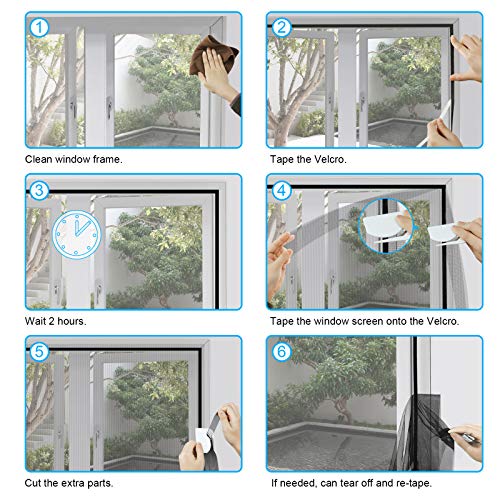 1

Clean window frame.

2

Tape the Velcro.

3

Wait 2 hours.

4

Tape the window screen onto the Velcro.

5

Cut the extra parts.

6

If needed, can tear off and re-tape.