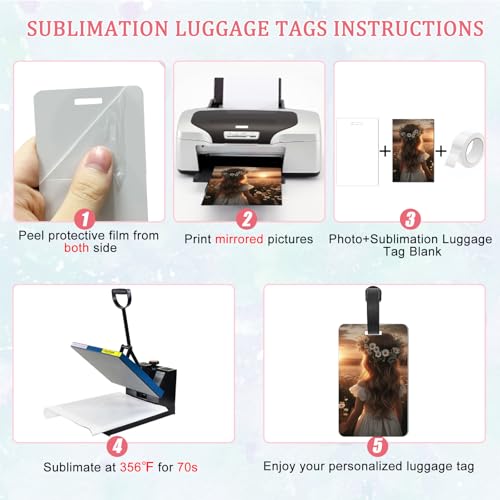 SUBLIMATION LUGGAGE TAGS INSTRUCTIONS

1
Peel protective film from both side

2
Print mirrored pictures

+ +

3
Photo+Sublimation Luggage Tag Blank

4
Sublimate at 356°F for 70s

5
Enjoy your personalized luggage tag