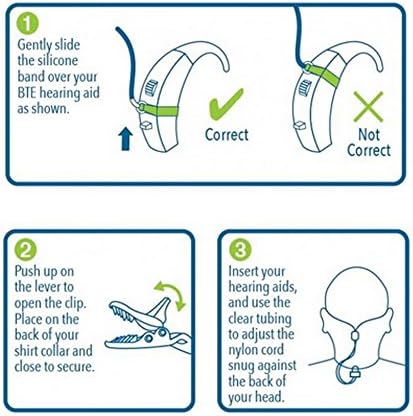 1

Gently slide the silicone band over your BTE hearing aid as shown.

Correct

Not Correct

2

Push up on the lever to open the clip. Place on the back of your shirt collar and close to secure.

3

Insert your hearing aids, and use the clear tubing to adjust the nylon cord snug against the back of your head.