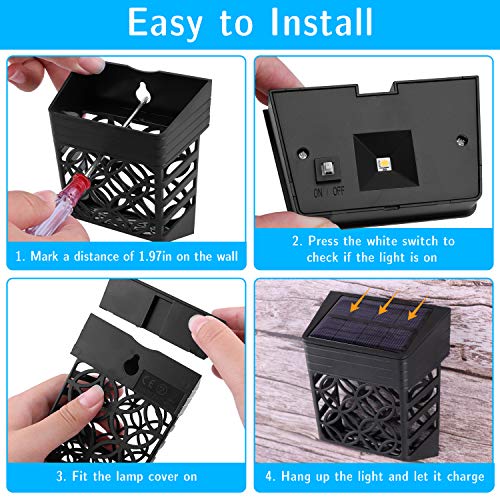 Easy to Install

ON / OFF

1. Mark a distance of 1.97in on the wall

2. Press the white switch to check if the light is on

CE

3. Fit the lamp cover on

4. Hang up the light and let it charge