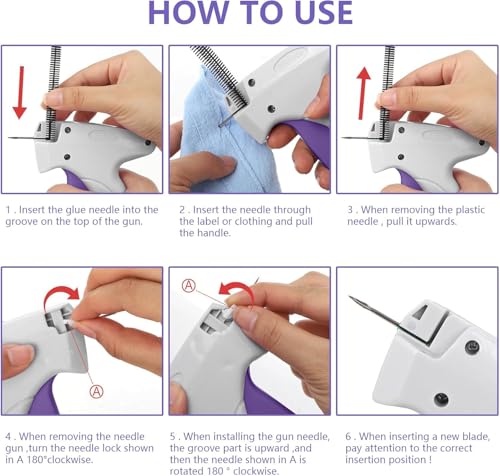 HOW TO USE

1 . Insert the glue needle into the groove on the top of the gun.

2 . Insert the needle through the label or clothing and pull the handle.

3 . When removing the plastic needle , pull it upwards.

A

A

4 . When removing the needle gun ,turn the needle lock shown in A 180°clockwise.

5 . When installing the gun needle, the groove part is upward ,and then the needle shown in A is rotated 180 ° clockwise.

6 . When inserting a new blade, pay attention to the correct insertion position !