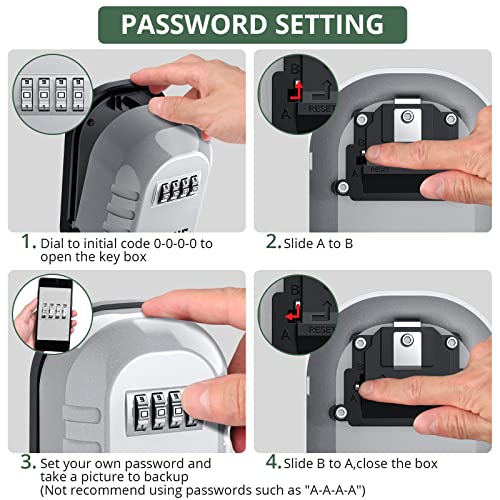 PASSWORD SETTING

B
A
RESET

B
A
RESET

1. Dial to initial code 0-0-0-0 to open the key box

2. Slide A to B

B
A
RESET

3. Set your own password and take a picture to backup
(Not recommend using passwords such as "A-A-A-A")

4. Slide B to A,close the box