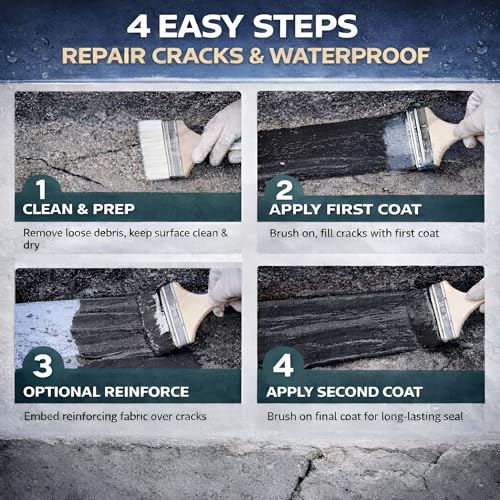 4 EASY STEPS
REPAIR CRACKS & WATERPROOF

1
CLEAN & PREP
Remove loose debris, keep surface clean & dry

2
APPLY FIRST COAT
Brush on, fill cracks with first coat

3
OPTIONAL REINFORCE
Embed reinforcing fabric over cracks

4
APPLY SECOND COAT
Brush on final coat for long-lasting seal