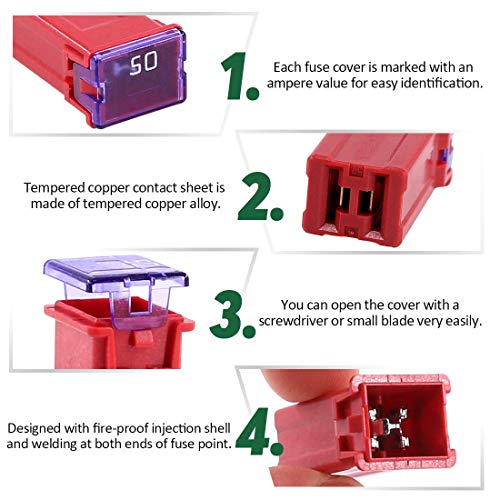 50

1. Each fuse cover is marked with an ampere value for easy identification.

Tempered copper contact sheet is made of tempered copper alloy.

2.

3. You can open the cover with a screwdriver or small blade very easily.

Designed with fire-proof injection shell and welding at both ends of fuse point.

4.