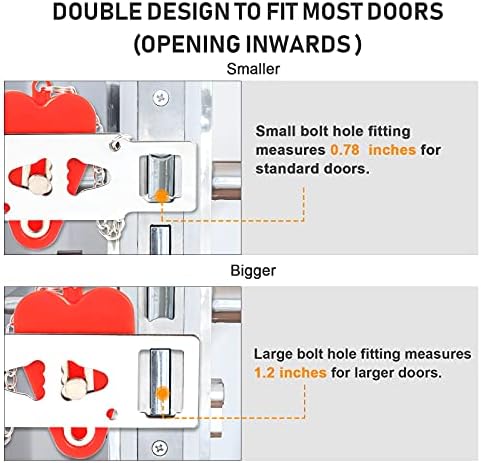 DOUBLE DESIGN TO FIT MOST DOORS (OPENING INWARDS )

Smaller

Small bolt hole fitting measures 0.78 inches for standard doors.

Bigger

Large bolt hole fitting measures 1.2 inches for larger doors.