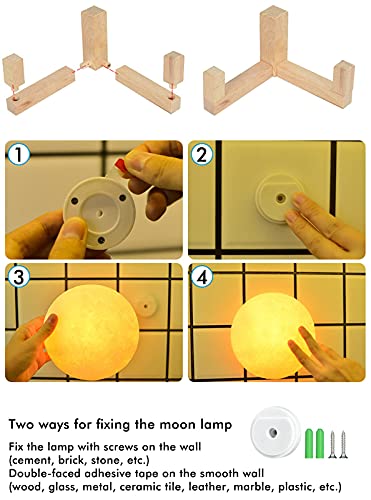 1

2

3

4

Two ways for fixing the moon lamp

Fix the lamp with screws on the wall
(cement, brick, stone, etc.)
Double-faced adhesive tape on the smooth wall
(wood, glass, metal, ceramic tile, leather, marble, plastic, etc.)