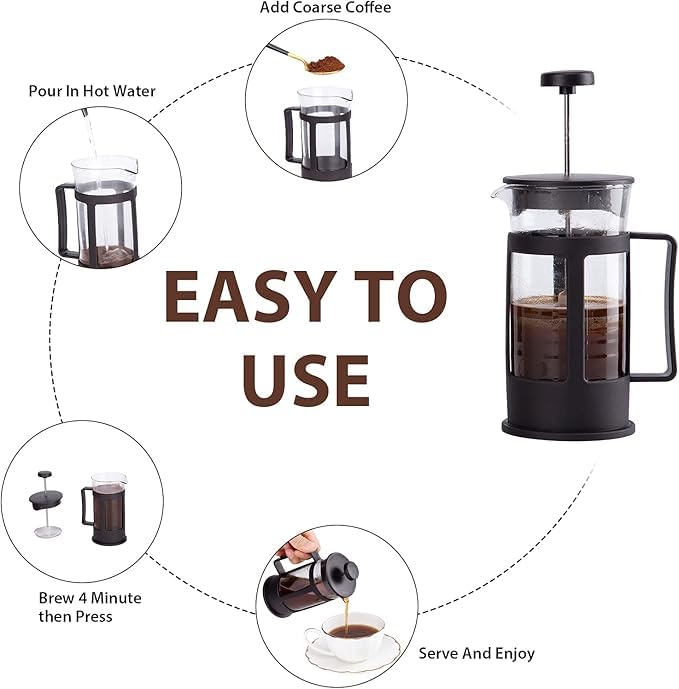 Add Coarse Coffee

Pour In Hot Water

EASY TO USE

Brew 4 Minute then Press

Serve And Enjoy