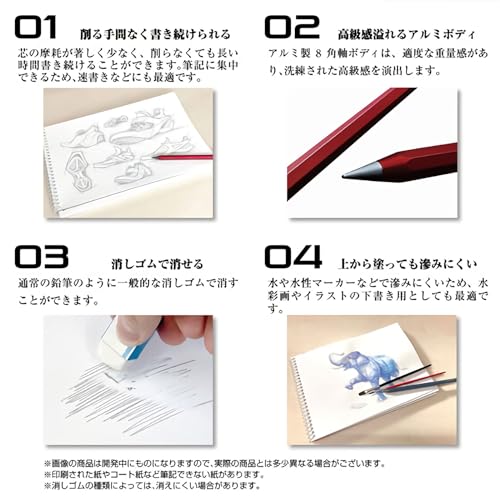 01 削る手間なく書き続けられる

芯の摩耗が著しく少なく、削らなくても長い時間書き続けることができます。筆記に集中できるため、速書きなどにも最適です。

02 高級感溢れるアルミボディ

アルミ製 8 角軸ボディは、適度な重量感があり、洗練された高級感を演出します。

03 消しゴムで消せる

通常の鉛筆のように一般的な消しゴムで消すことができます。

04 上から塗っても滲みにくい

水や水性マーカーなどで滲みにくいため、水彩画やイラストの下書き用としても最適です。

※画像の商品は開発中にものになりますので、実際の商品とは多少異なる場合がございます。
※印刷された紙やコート紙など筆記できない紙があります。
※消しゴムの種類によっては、消えにくい場合があります。