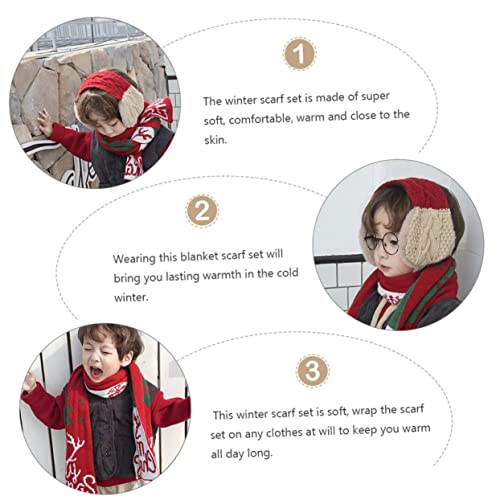 1

The winter scarf set is made of super soft, comfortable, warm and close to the skin.

2

Wearing this blanket scarf set will bring you lasting warmth in the cold winter.

3

This winter scarf set is soft, wrap the scarf set on any clothes at will to keep you warm all day long.