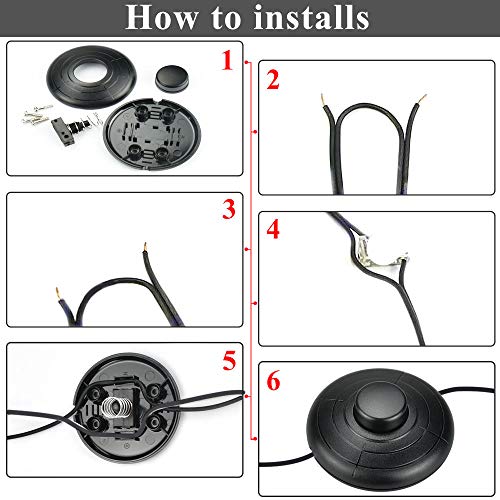 How to installs

1

2

3

4

5

6