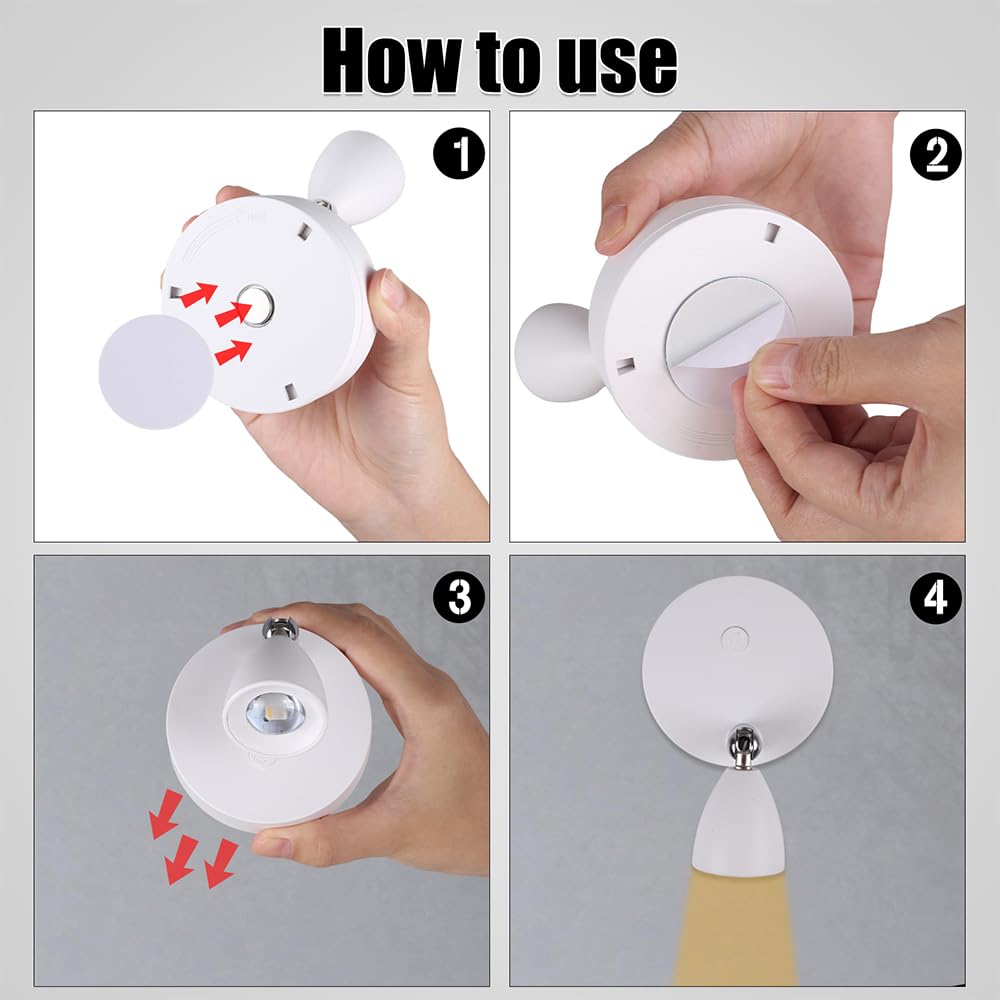 How to use

1

2

3

4