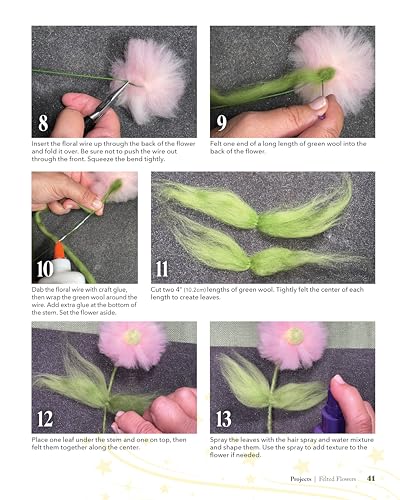 8

Insert the floral wire up through the back of the flower and fold it over. Be sure not to push the wire out through the front. Squeeze the bend tightly.

9

Felt one end of a long length of green wool into the back of the flower.

10

Dab the floral wire with craft glue, then wrap the green wool around the wire. Add extra glue at the bottom of the stem. Set the flower aside.

11

Cut two 4" (10.2cm) lengths of green wool. Tightly felt the center of each length to create leaves.

12

Place one leaf under the stem and one on top, then felt them together along the center.

13

Spray the leaves with the hair spray and water mixture and shape them. Use the spray to add texture to the flower if needed.

Projects | Felted Flowers 41