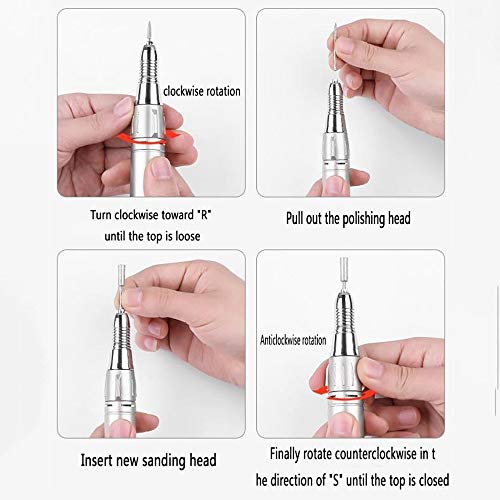 clockwise rotation

Turn clockwise toward "R" until the top is loose

Pull out the polishing head

Insert new sanding head

Anticlockwise rotation

Finally rotate counterclockwise in t he direction of "S" until the top is closed