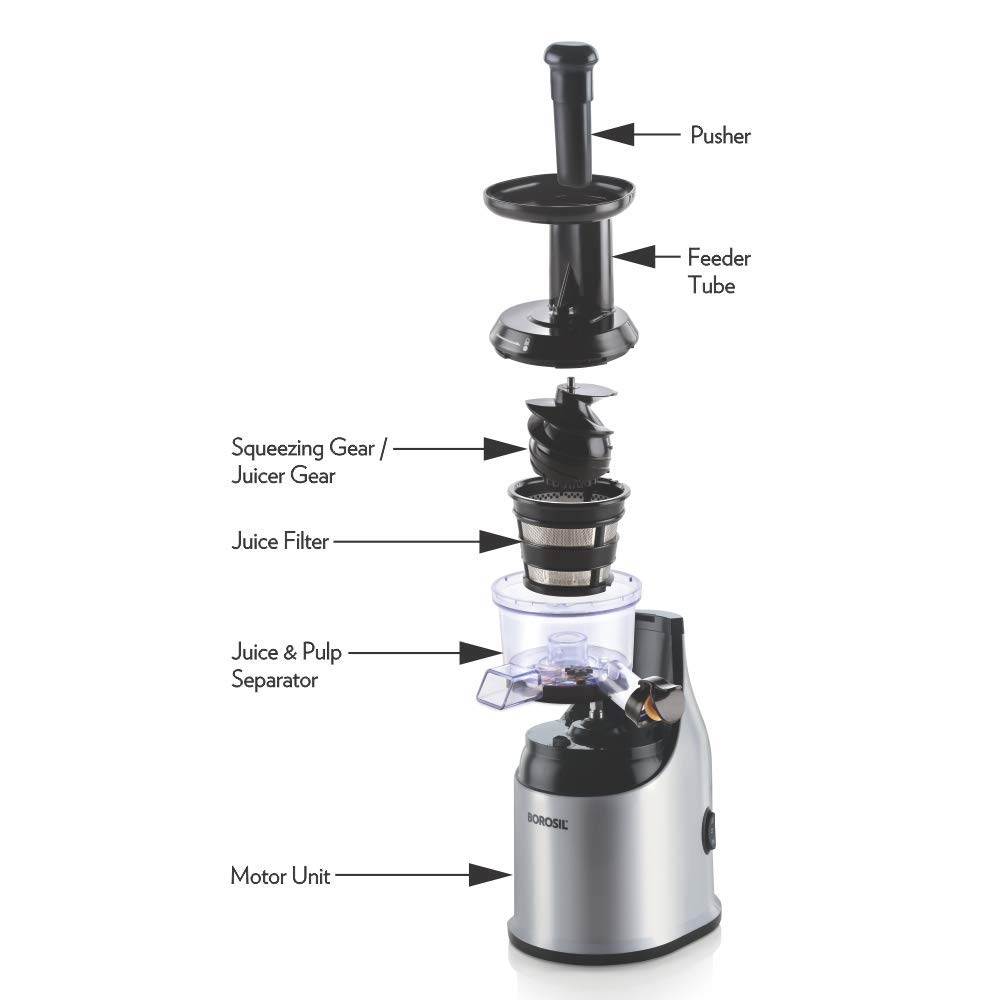 Pusher

Feeder Tube

Squeezing Gear / Juicer Gear

Juice Filter

Juice & Pulp Separator

BOROSIL

Motor Unit