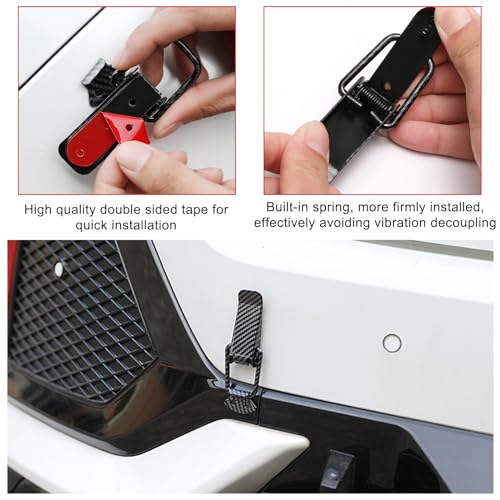 High quality double sided tape for quick installation

Built-in spring, more firmly installed, effectively avoiding vibration decoupling