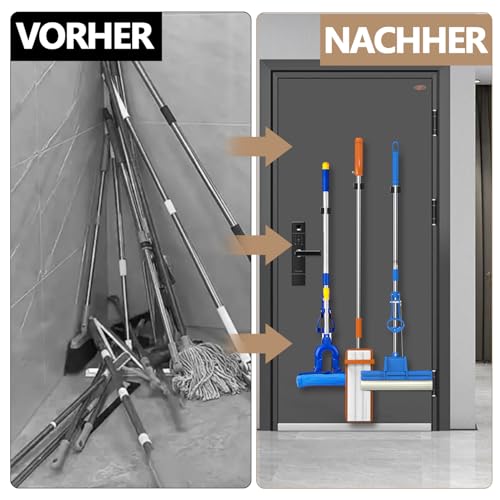 VORHER

NACHHER