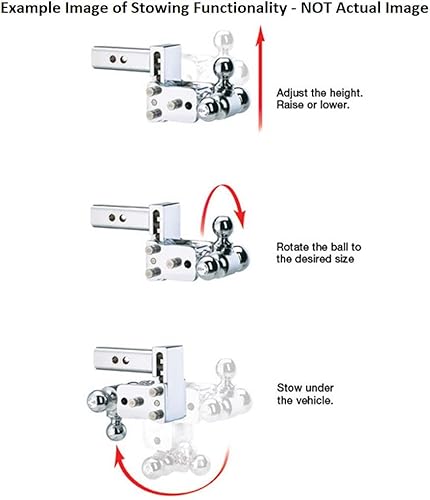 Example Image of Stowing Functionality - NOT Actual Image

Adjust the height.
Raise or lower.

Rotate the ball to the desired size

Stow under the vehicle.