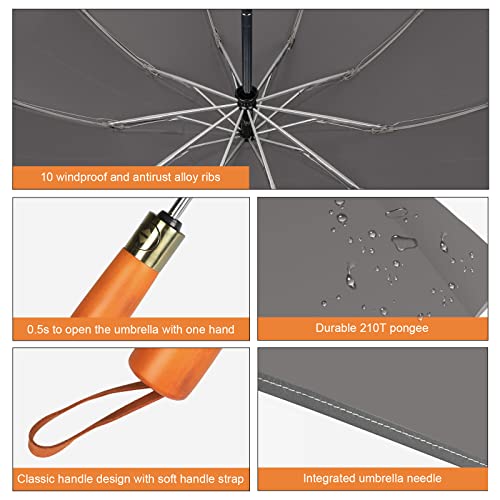 10 windproof and antirust alloy ribs

0.5s to open the umbrella with one hand

Durable 210T pongee

Classic handle design with soft handle strap

Integrated umbrella needle