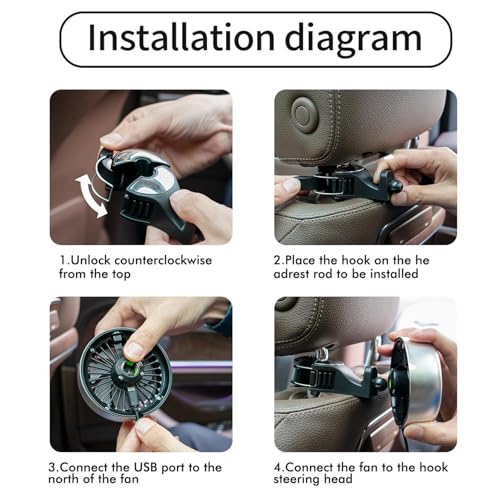 Installation diagram

1.Unlock counterclockwise from the top

2.Place the hook on the he adrest rod to be installed

3.Connect the USB port to the north of the fan

4.Connect the fan to the hook steering head