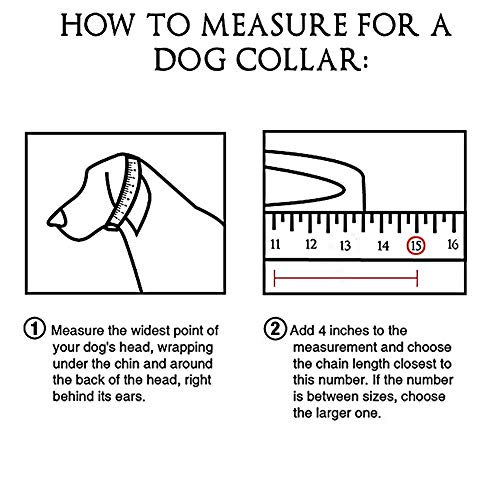 HOW TO MEASURE FOR A DOG COLLAR:

11 12 13 14 15 16

① Measure the widest point of your dog's head, wrapping under the chin and around the back of the head, right behind its ears.

② Add 4 inches to the measurement and choose the chain length closest to this number. If the number is between sizes, choose the larger one.