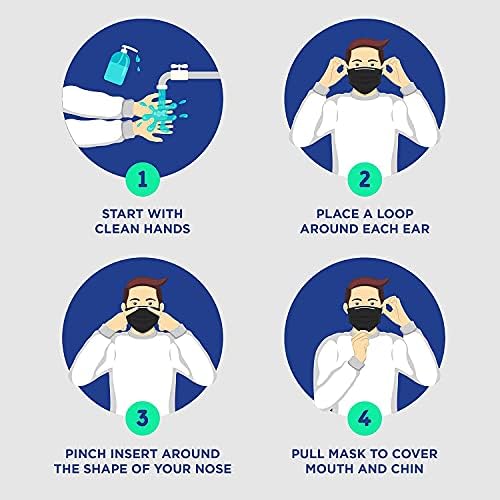 1

START WITH CLEAN HANDS

2

PLACE A LOOP AROUND EACH EAR

3

PINCH INSERT AROUND THE SHAPE OF YOUR NOSE

4

PULL MASK TO COVER MOUTH AND CHIN