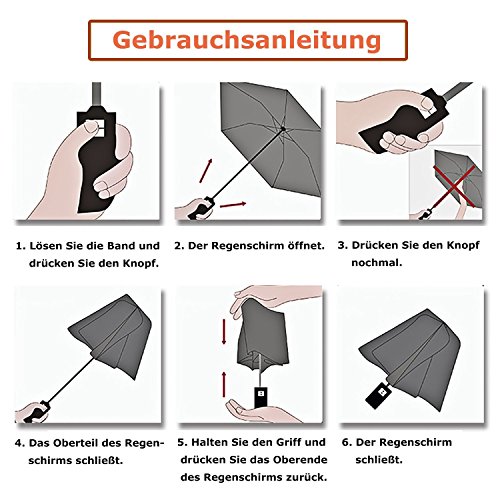 Gebrauchsanleitung

1. Lösen Sie die Band und drücken Sie den Knopf.

2. Der Regenschirm öffnet.

3. Drücken Sie den Knopf nochmal.

4. Das Oberteil des Regenschirms schließt.

5. Halten Sie den Griff und drücken Sie das Oberende des Regenschirms zurück.

6. Der Regenschirm schließt.