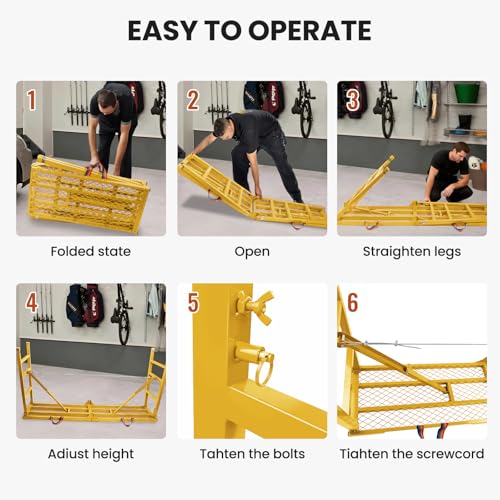 EASY TO OPERATE

1

Folded state

2

Open

3

Straighten legs

4

Adiust height

5

Tahten the bolts

6

Tiahten the screwcord