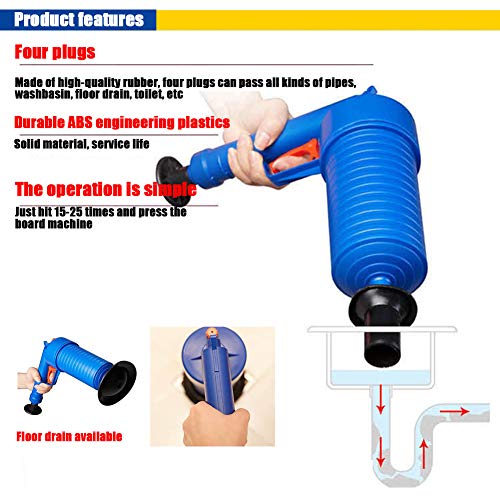 Product features

Four plugs

Made of high-quality rubber, four plugs can pass all kinds of pipes, washbasin, floor drain, toilet, etc

Durable ABS engineering plastics

Solid material, service life

The operation is simple

Just hit 15-25 times and press the board machine

Floor drain available