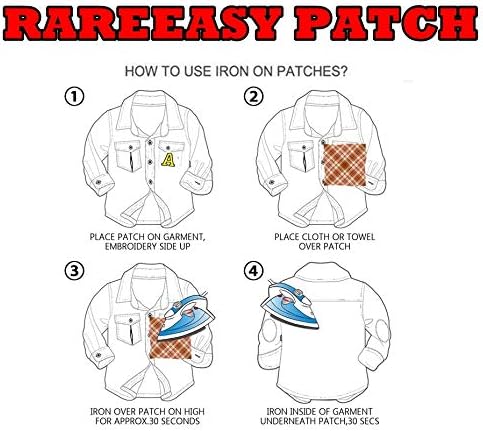 RAREEASY PATCH

HOW TO USE IRON ON PATCHES?

①

A

PLACE PATCH ON GARMENT, EMBROIDERY SIDE UP

②

PLACE CLOTH OR TOWEL OVER PATCH

③

IRON OVER PATCH ON HIGH FOR APPROX.30 SECONDS

④

IRON INSIDE OF GARMENT UNDERNEATH PATCH,30 SECS