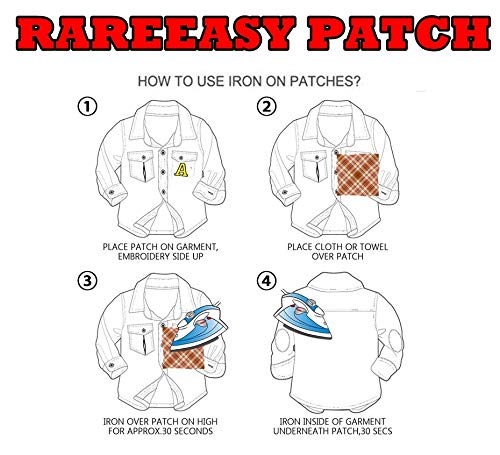 RAREEASY PATCH

HOW TO USE IRON ON PATCHES?

1

A

PLACE PATCH ON GARMENT, EMBROIDERY SIDE UP

2

PLACE CLOTH OR TOWEL OVER PATCH

3

IRON OVER PATCH ON HIGH FOR APPROX.30 SECONDS

4

IRON INSIDE OF GARMENT UNDERNEATH PATCH,30 SECS