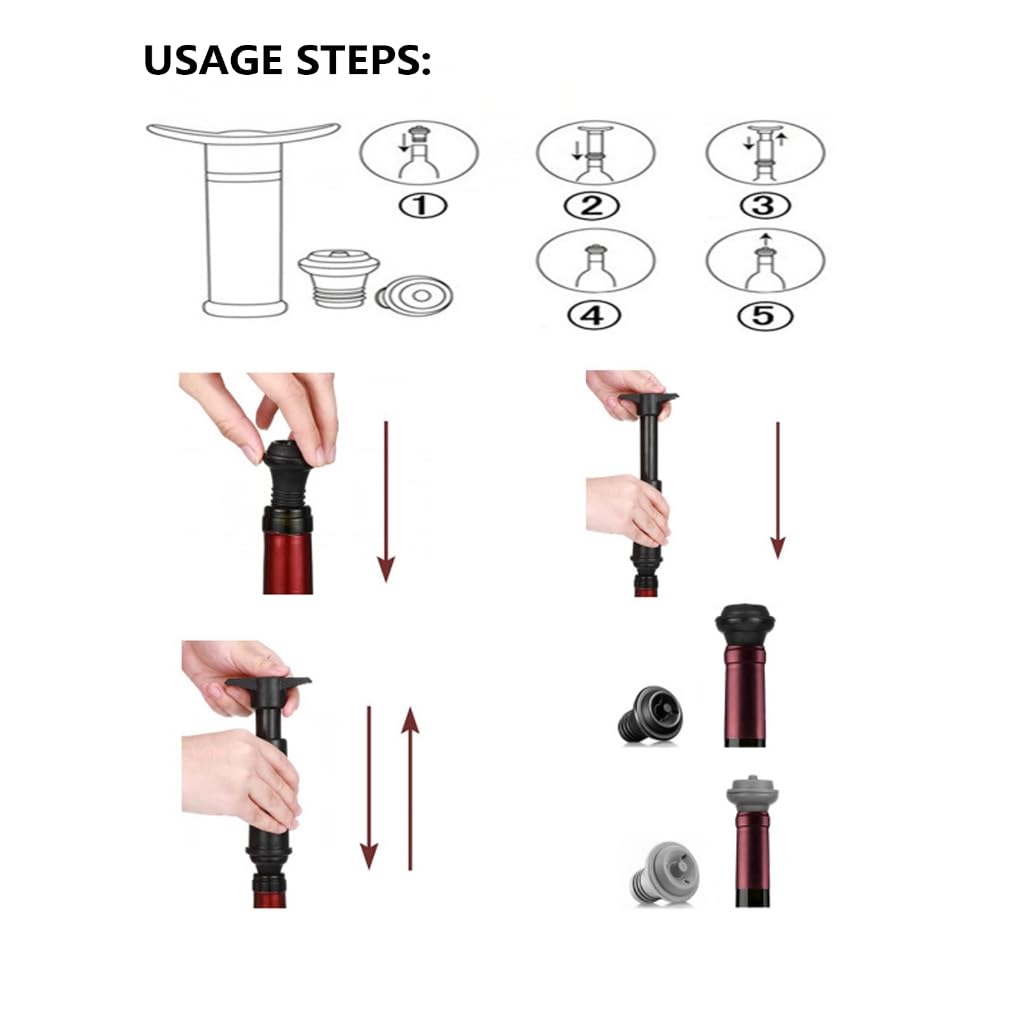 USAGE STEPS:

①

②

③

④

⑤