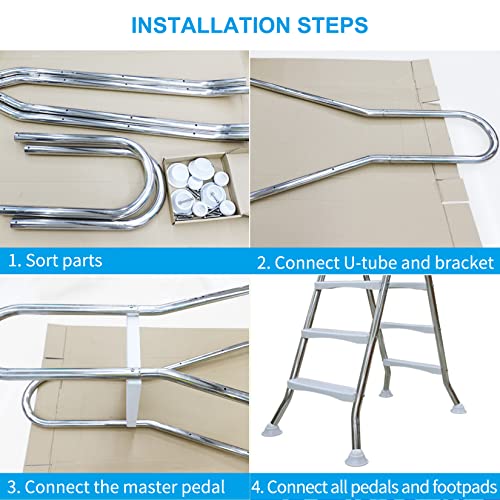 INSTALLATION STEPS

1. Sort parts

2. Connect U-tube and bracket

3. Connect the master pedal

4. Connect all pedals and footpads