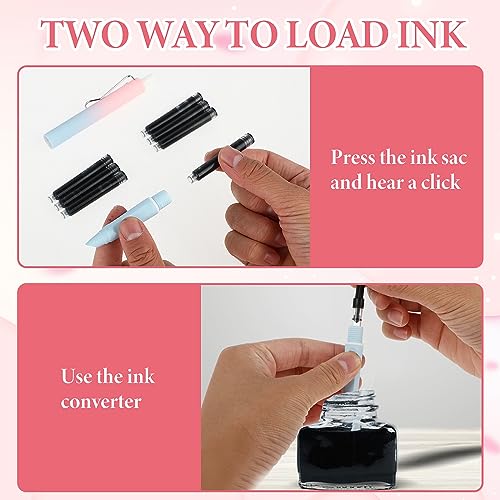 TWO WAY TO LOAD INK

Press the ink sac and hear a click

Use the ink converter