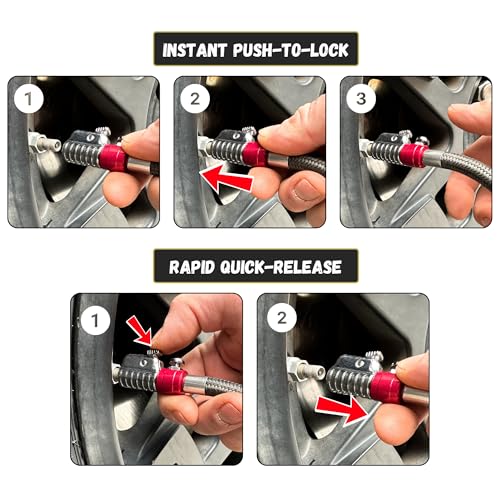 INSTANT PUSH-TO-LOCK

1

2

3

RAPID QUICK-RELEASE

1

2