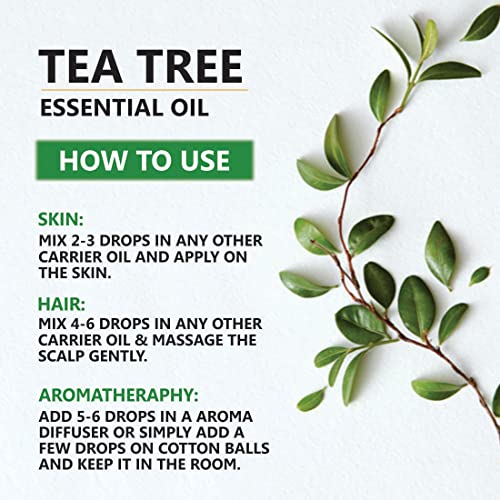 TEA TREE
ESSENTIAL OIL

HOW TO USE

SKIN:
MIX 2-3 DROPS IN ANY OTHER CARRIER OIL AND APPLY ON THE SKIN.

HAIR:
MIX 4-6 DROPS IN ANY OTHER CARRIER OIL & MASSAGE THE SCALP GENTLY.

AROMATHERAPHY:
ADD 5-6 DROPS IN A AROMA DIFFUSER OR SIMPLY ADD A FEW DROPS ON COTTON BALLS AND KEEP IT IN THE ROOM.