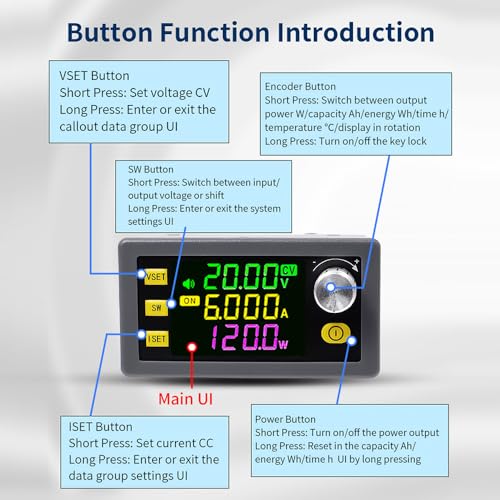 Button Function Introduction

VSET Button
Short Press: Set voltage CV
Long Press: Enter or exit the callout data group UI

Encoder Button
Short Press: Switch between output power W/capacity Ah/energy Wh/time h/ temperature °C/display in rotation
Long Press: Turn on/off the key lock

SW Button
Short Press: Switch between input/ output voltage or shift
Long Press: Enter or exit the system settings UI

VSET
SW
ISET
ON
20.00 CV V
6.000 A
120.0 W

Main UI

ISET Button
Short Press: Set current CC
Long Press: Enter or exit the data group settings UI

Power Button
Short Press: Turn on/off the power output
Long Press: Reset in the capacity Ah/ energy Wh/time h UI by long pressing