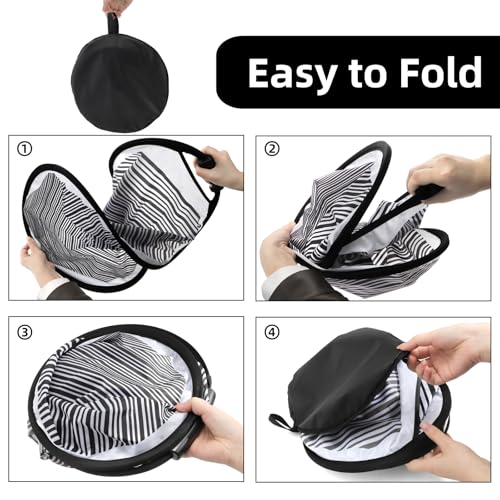 Easy to Fold

①

②

③

④