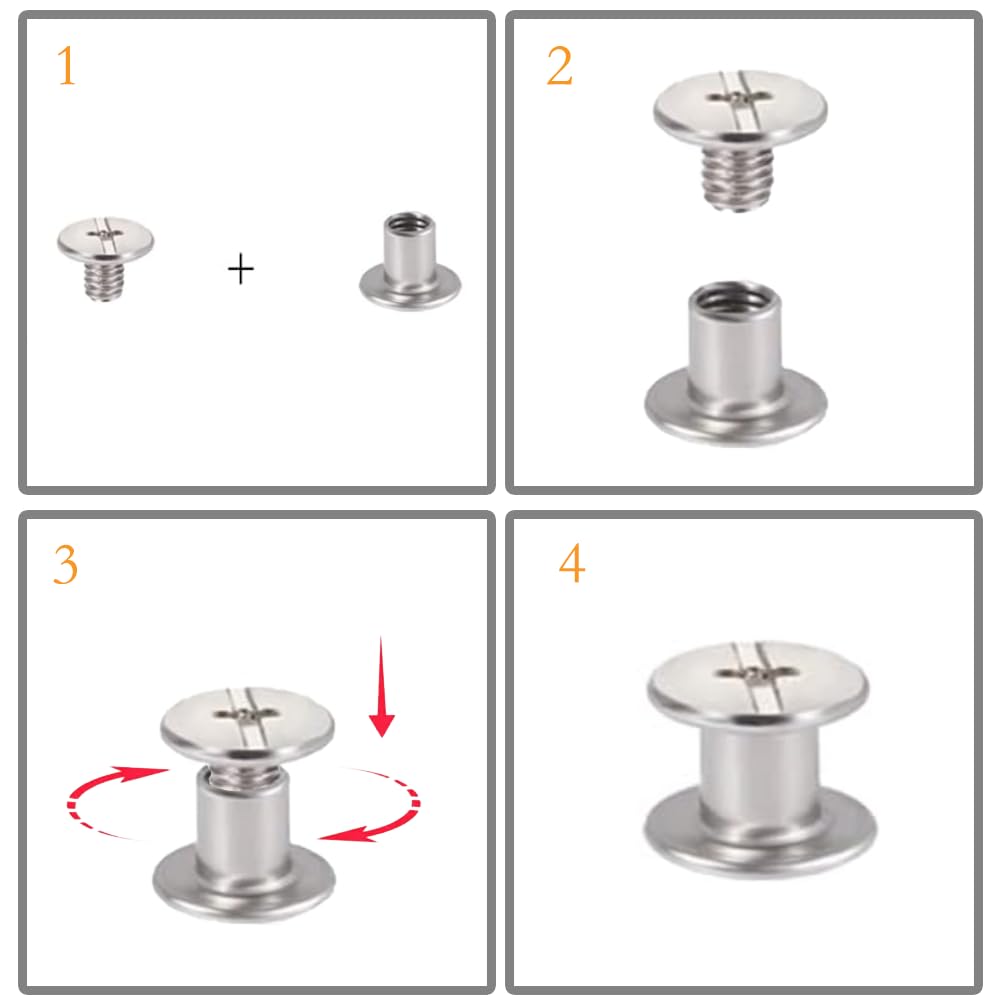 1

+

2

3

4