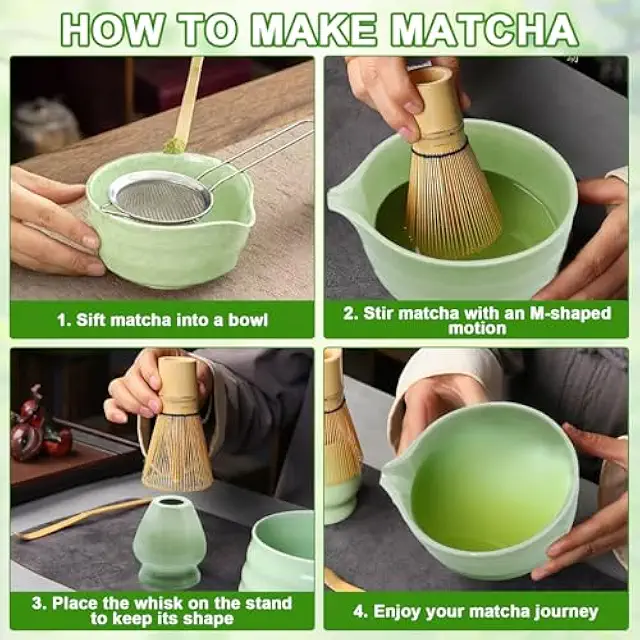 HOW TO MAKE MATCHA

1. Sift matcha into a bowl

2. Stir matcha with an M-shaped motion

3. Place the whisk on the stand to keep its shape

4. Enjoy your matcha journey