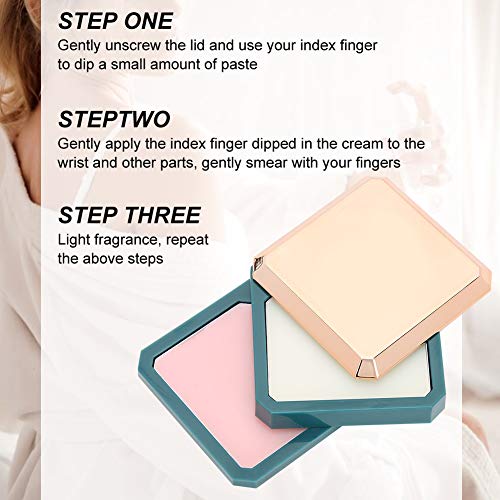 STEP ONE
Gently unscrew the lid and use your index finger to dip a small amount of paste

STEPTWO
Gently apply the index finger dipped in the cream to the wrist and other parts, gently smear with your fingers

STEP THREE
Light fragrance, repeat the above steps