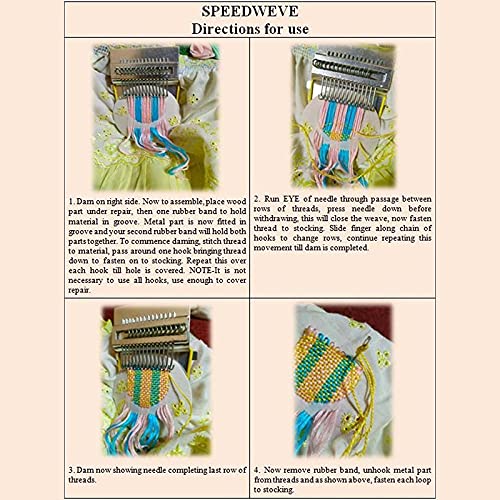 SPEEDWEVE
Directions for use

1. Darn on right side. Now to assemble, place wood part under repair, then one rubber band to hold material in groove. Metal part is now fitted in groove and your second rubber band will hold both parts together. To commence darning, stitch thread to material, pass around one hook bringing thread down to fasten on to stocking. Repeat this over each hook till hole is covered. NOTE-It is not necessary to use all hooks, use enough to cover repair.

2. Run EYE of needle through passage between rows of threads, press needle down before withdrawing, this will close the weave, now fasten thread to stocking. Slide finger along chain of hooks to change rows, continue repeating this movement till darn is completed.

3. Darn now showing needle completing last row of threads.

4. Now remove rubber band, unhook metal part from threads and as shown above, fasten each loop to stocking.