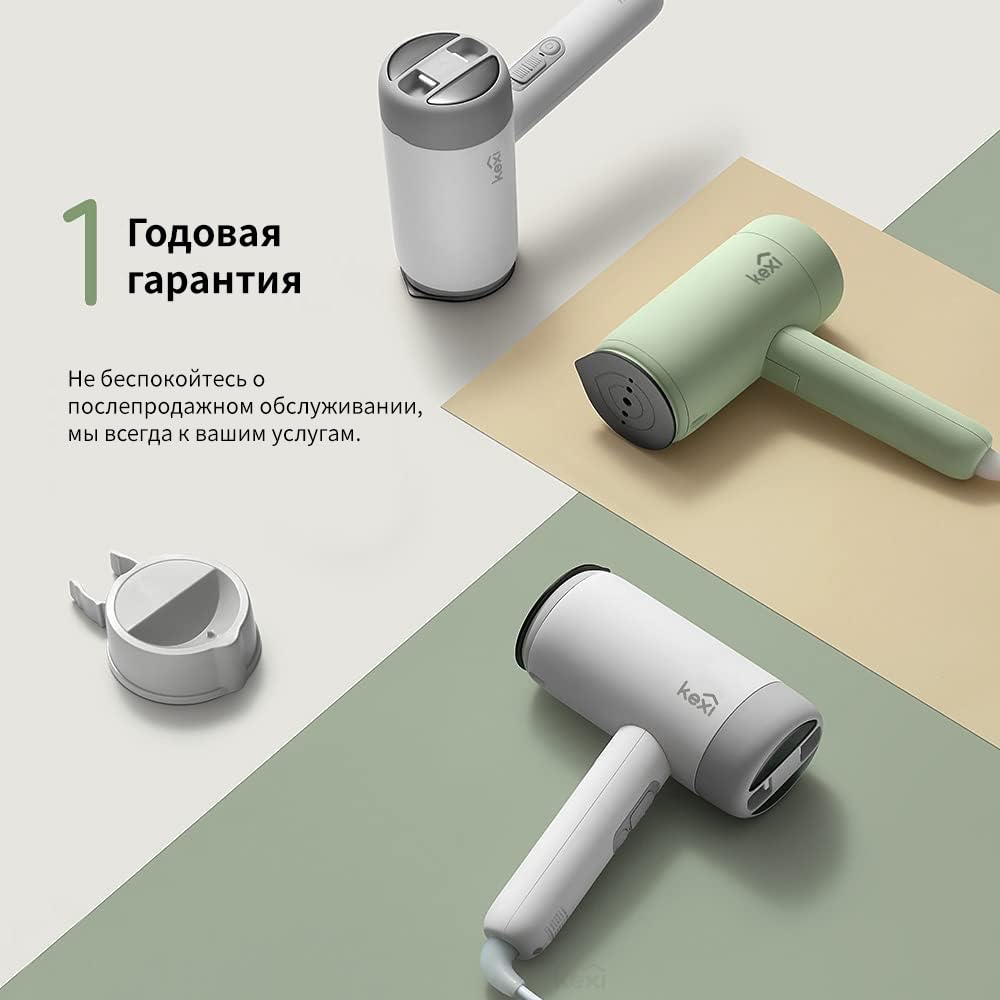 1 Годовая гарантия

Не беспокойтесь о послепродажном обслуживании, мы всегда к вашим услугам.

kexi

kexi

kexi

kexi