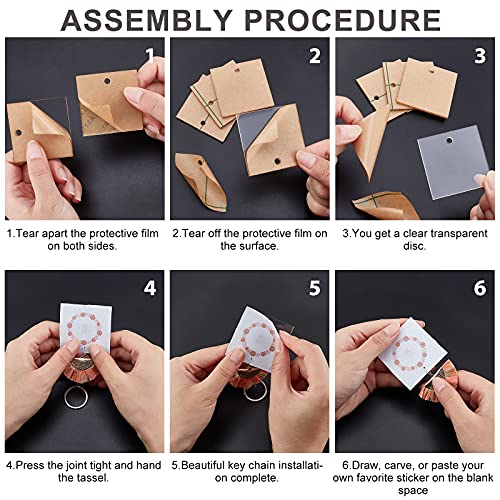 ASSEMBLY PROCEDURE

1

2

3

1.Tear apart the protective film on both sides.

2.Tear off the protective film on the surface.

3.You get a clear transparent disc.

4

5

6

4.Press the joint tight and hand the tassel.

5.Beautiful key chain installation complete.

6.Draw, carve, or paste your own favorite sticker on the blank space