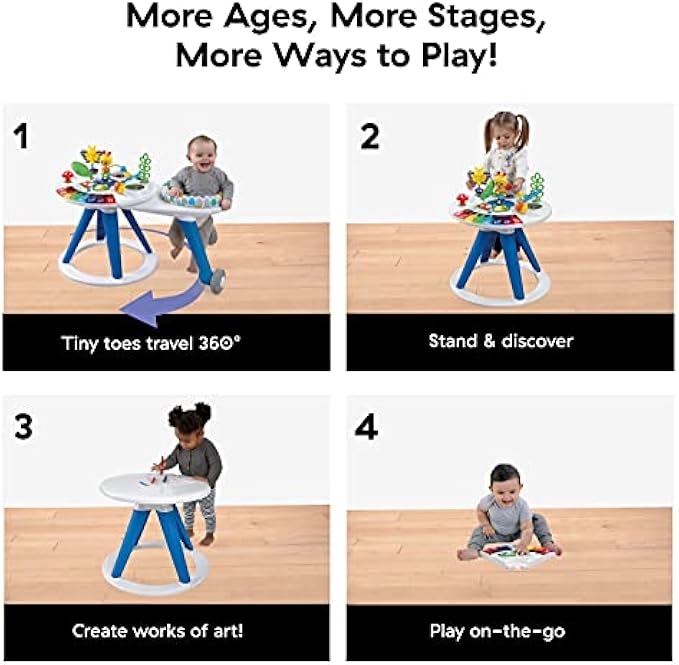 More Ages, More Stages, More Ways to Play!

1

Tiny toes travel 360°

2

Stand & discover

3

Create works of art!

4

Play on-the-go