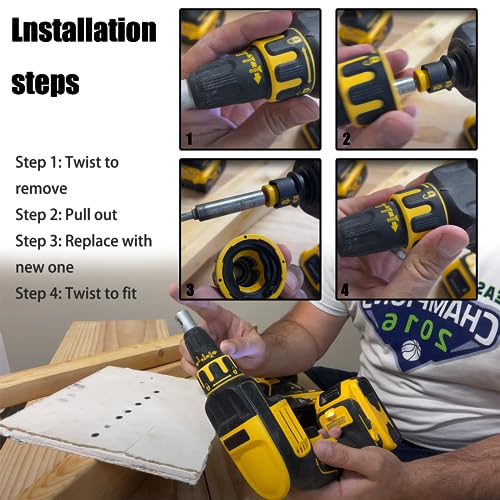 Lnstallation steps

Step 1: Twist to remove
Step 2: Pull out
Step 3: Replace with new one
Step 4: Twist to fit

1
2
3
4

CHAMPIONS
2016