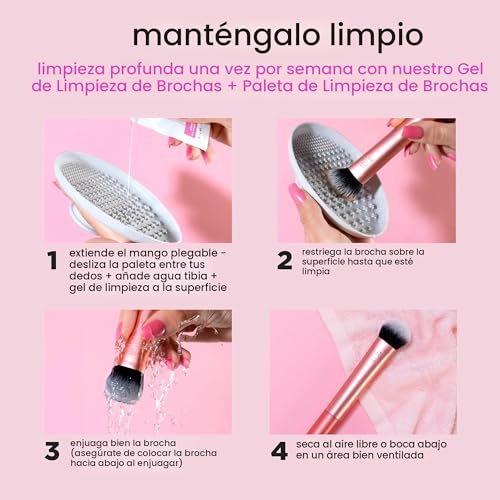 manténgalo limpio

limpieza profunda una vez por semana con nuestro Gel de Limpieza de Brochas + Paleta de Limpieza de Brochas

1 extiende el mango plegable - desliza la paleta entre tus dedos + añade agua tibia + gel de limpieza a la superficie

2 restriega la brocha sobre la superficie hasta que esté limpia

3 enjuaga bien la brocha (asegúrate de colocar la brocha hacia abajo al enjuagar)

4 seca al aire libre o boca abajo en un área bien ventilada