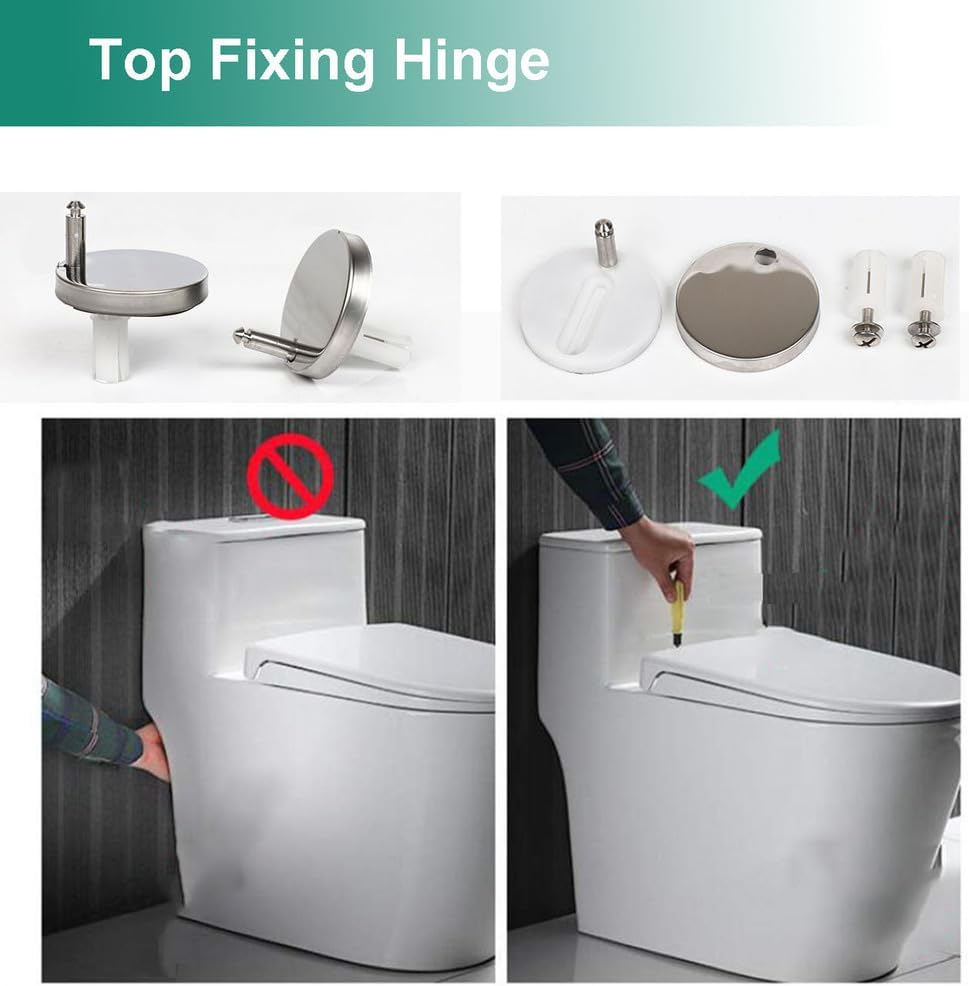 Top Fixing Hinge