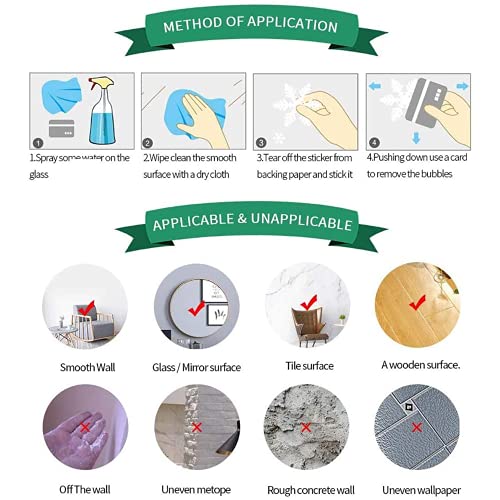 METHOD OF APPLICATION

1

1.Spray some water on the glass

2

2.Wipe clean the smooth surface with a dry cloth

3

3.Tear off the sticker from backing paper and stick it

4

4.Pushing down use a card to remove the bubbles

APPLICABLE & UNAPPLICABLE

Smooth Wall

Glass / Mirror surface

Tile surface

A wooden surface.

Off The wall

Uneven metope

Rough concrete wall

Uneven wallpaper